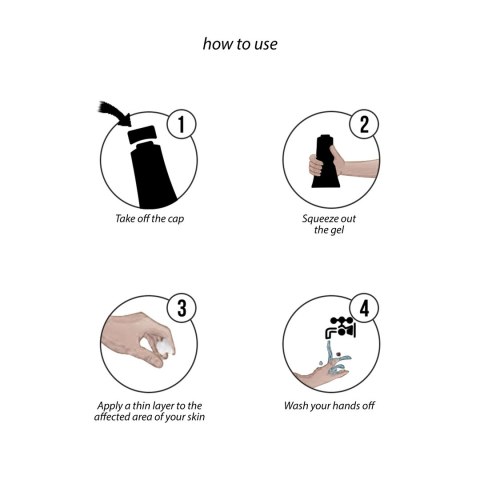 how to use

1

Take off the cap

2

Squeeze out the gel

3

Apply a thin layer to the affected area of your skin

4

Wash your hands off