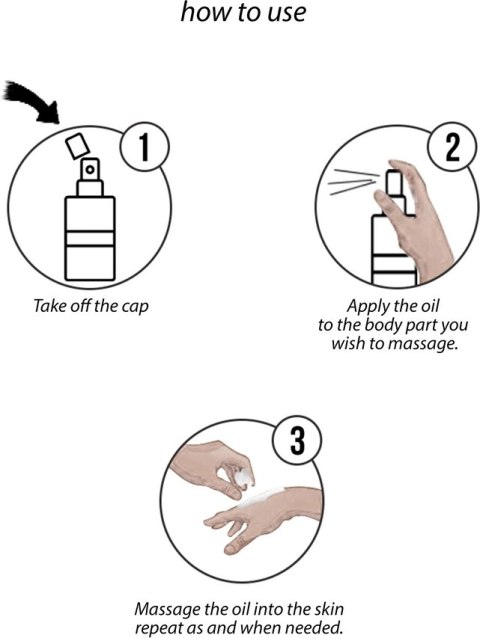 how to use

1

Take off the cap

2

Apply the oil to the body part you wish to massage.

3

Massage the oil into the skin repeat as and when needed.