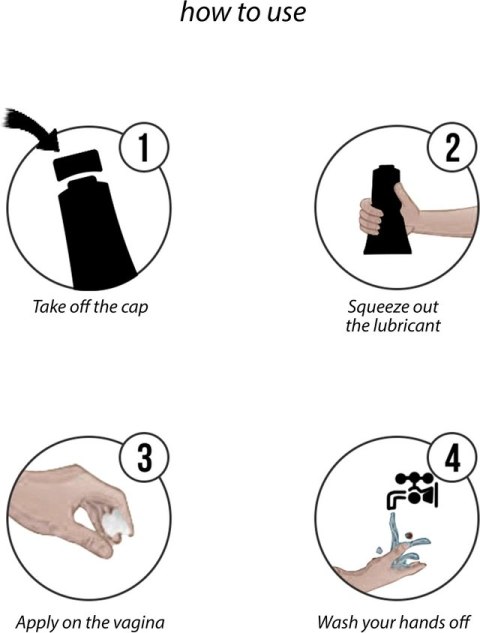 how to use

1
Take off the cap

2
Squeeze out the lubricant

3
Apply on the vagina

4
Wash your hands off