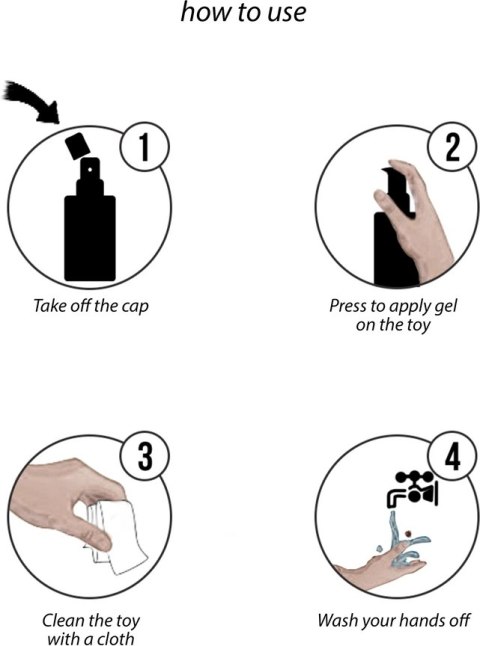 how to use

1

Take off the cap

2

Press to apply gel on the toy

3

Clean the toy with a cloth

4

Wash your hands off